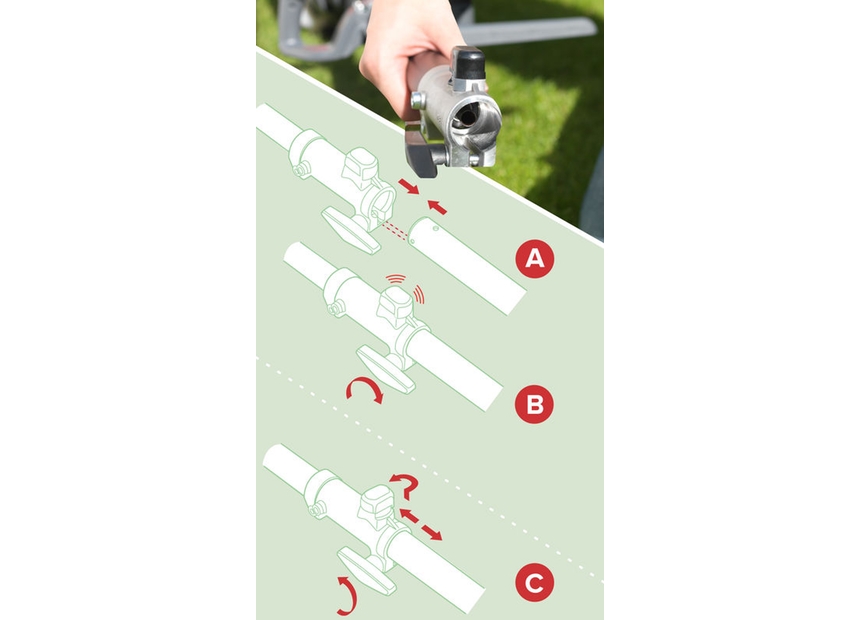 A

B

C